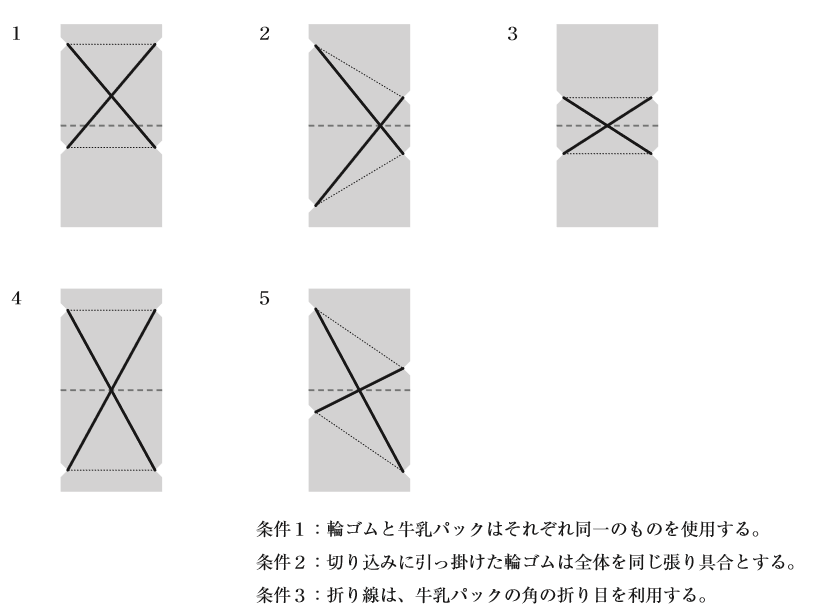 1

2

3

4

5

条件１：輪ゴムと牛乳パックはそれぞれ同一のものを使用する。

条件２：切り込みに引っ掛けた輪ゴムは全体を同じ張り具合とする。

条件３：折り線は、牛乳パックの角の折り目を利用する。