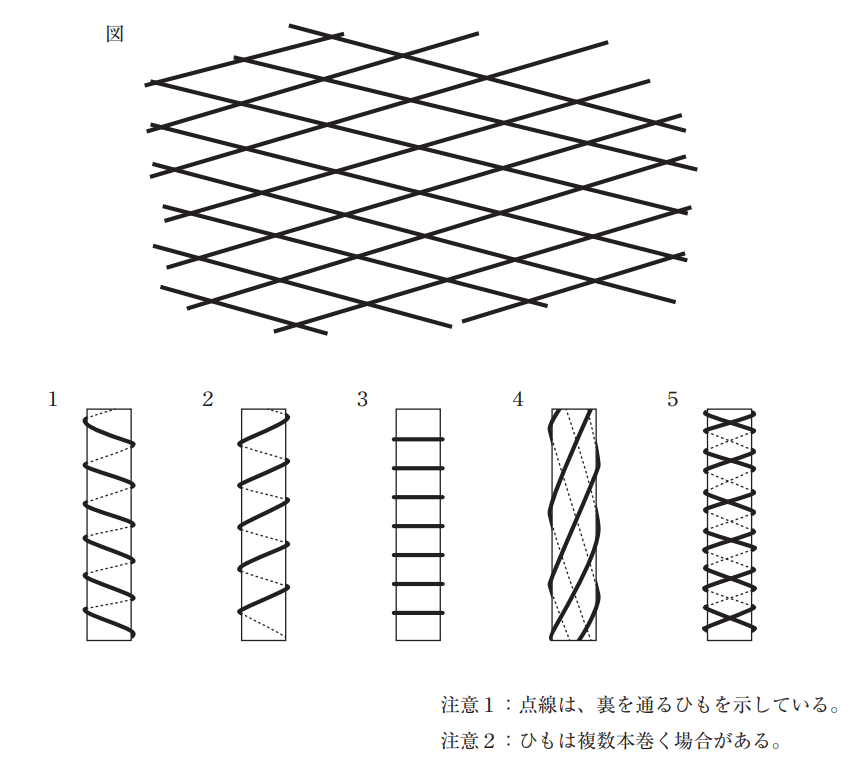 図

1

2

3

4

5

注意１：点線は、裏を通るひもを示している。

注意２：ひもは複数本巻く場合がある。